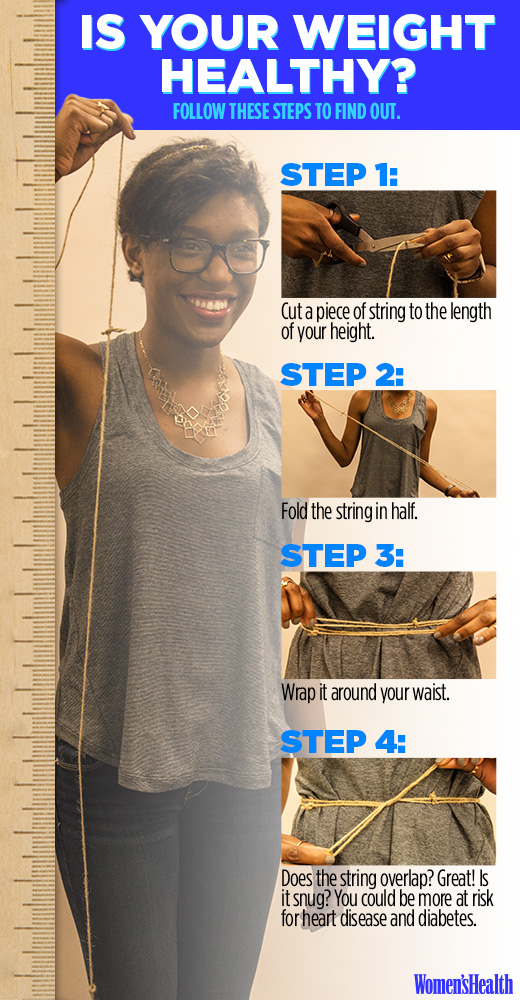 IS YOUR WEIGHT HEALTHY?

FOLLOW THESE STEPS TO FIND OUT.

STEP 1:

Cut a piece of string to the length of your height.

STEP 2:

Fold the string in half.

STEP 3:

Wrap it around your waist.

STEP 4:

Does the string overlap? Great! Is it snug? You could be more at risk for heart disease and diabetes.

Women'sHealth