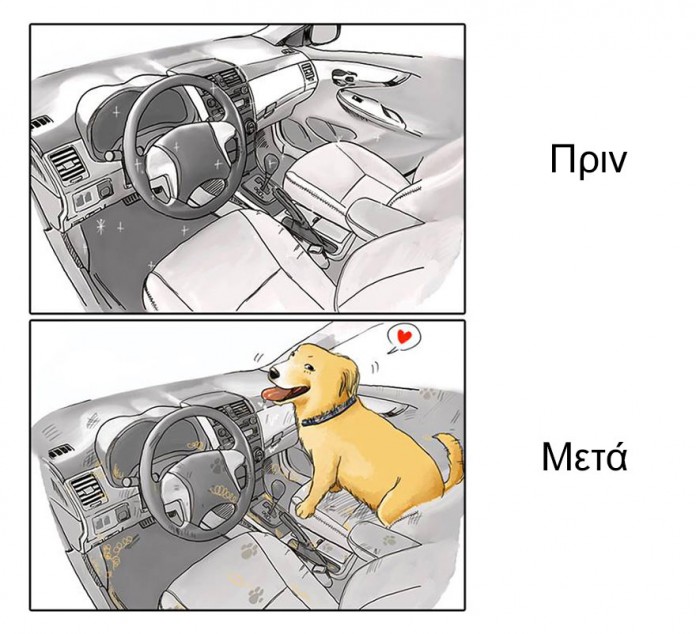 Πριν

Μετά